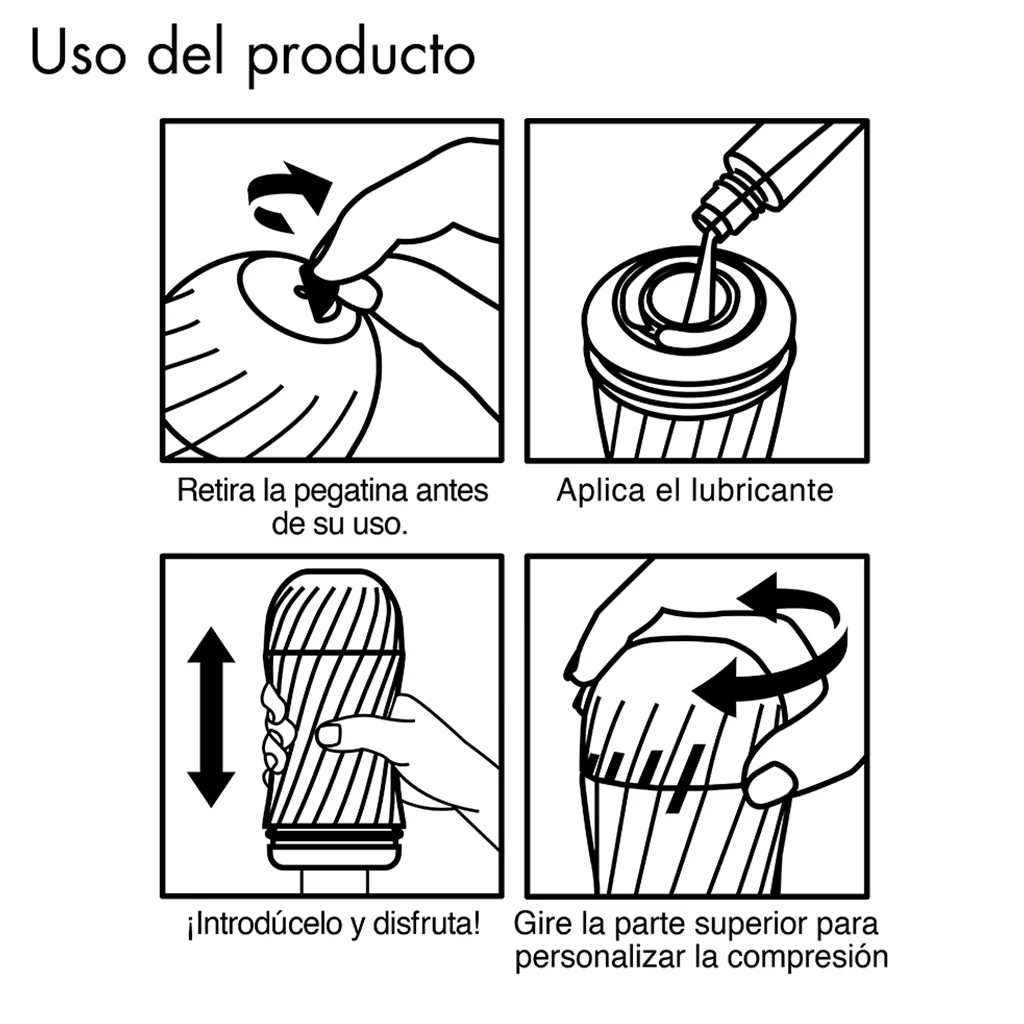 Uso del producto

Retira la pegatina antes de su uso.

Aplica el lubricante

¡Introdúcelo y disfruta!

Gire la parte superior para personalizar la compresión