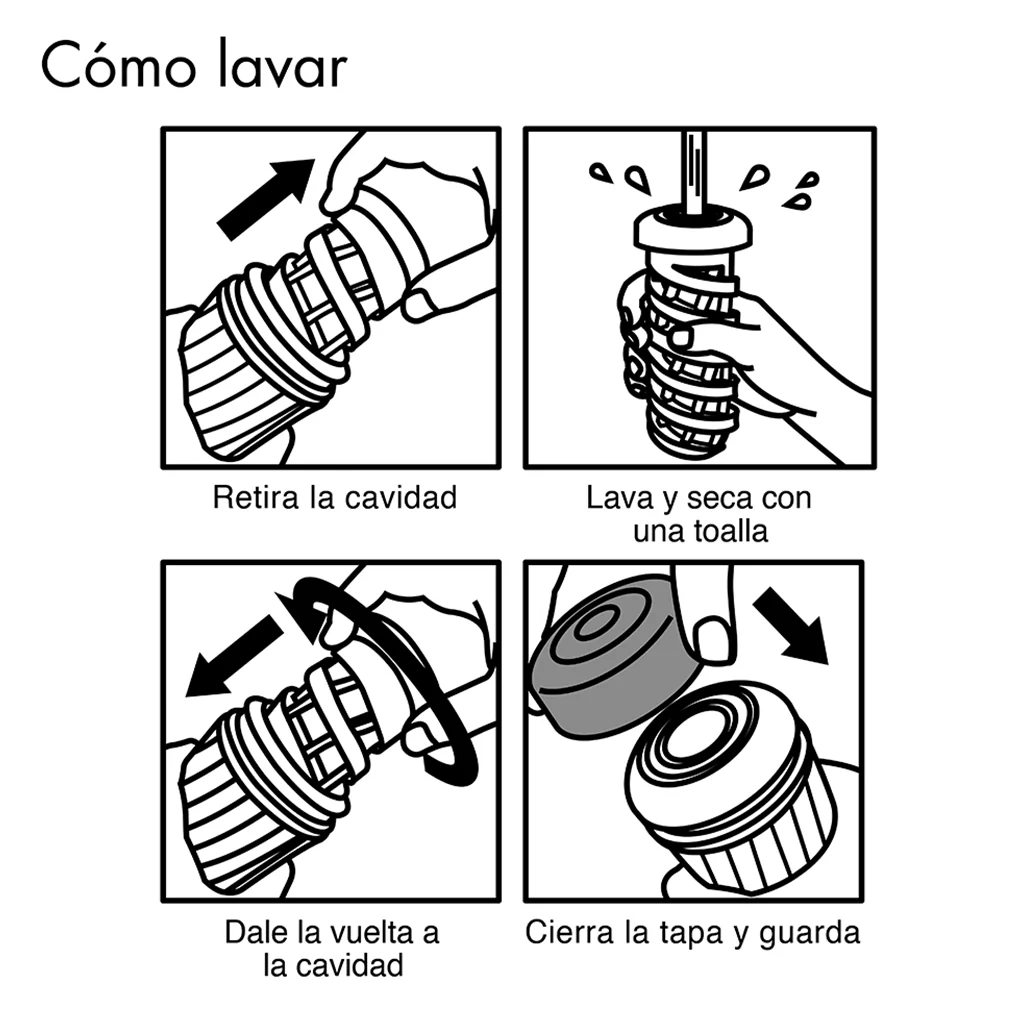 Cómo lavar

Retira la cavidad

Lava y seca con una toalla

Dale la vuelta a la cavidad

Cierra la tapa y guarda